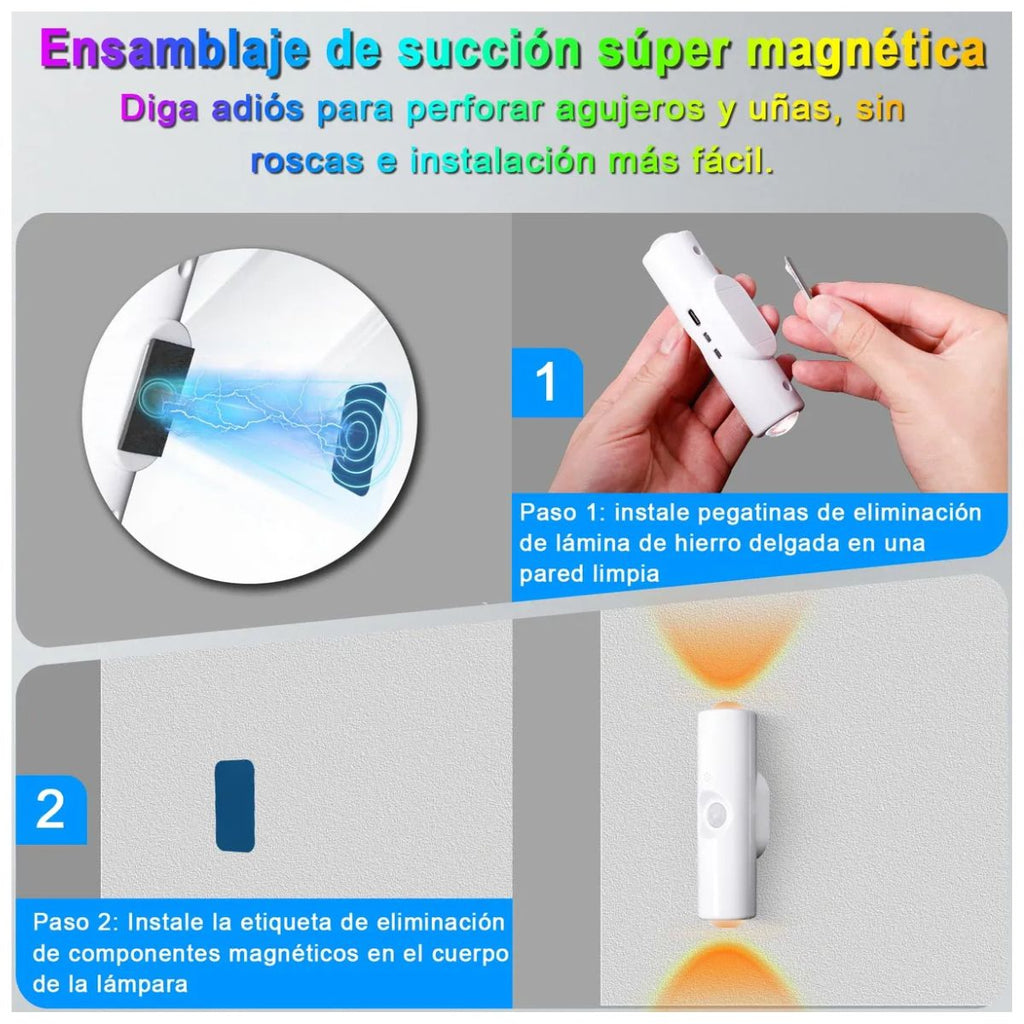 Ensamblaje de succión súper magnética

Diga adiós para perforar agujeros y uñas, sin roscas e instalación más fácil.

1

Paso 1: instale pegatinas de eliminación de lámina de hierro delgada en una pared limpia

2

Paso 2: Instale la etiqueta de eliminación de componentes magnéticos en el cuerpo de la lámpara